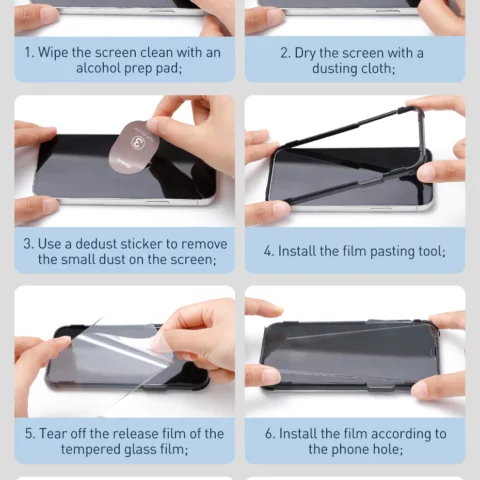 1. Wipe the screen clean with an alcohol prep pad;

2. Dry the screen with a dusting cloth;

③

3. Use a dedust sticker to remove the small dust on the screen;

4. Install the film pasting tool;

5. Tear off the release film of the tempered glass film;

6. Install the film according to the phone hole;